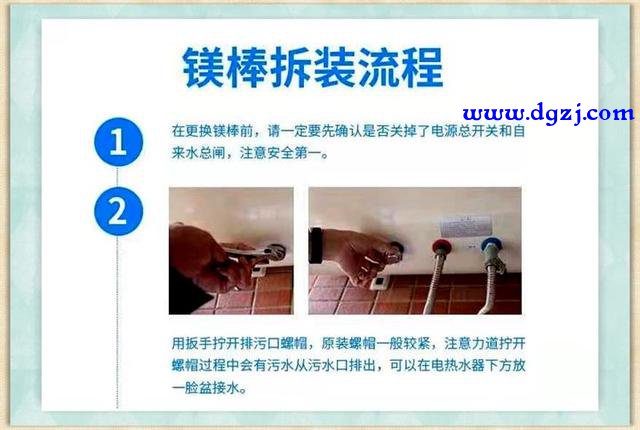 镁棒拆装流程

www.dgzj.com

1

在更换镁棒前，请一定要先确认是否关掉了电源总开关和自来水总闸，注意安全第一。

2

用扳手拧开排污口螺帽，原装螺帽一般较紧，注意力道拧开螺帽过程中会有污水从污水口排出，可以在电热水器下方放一脸盆接水。